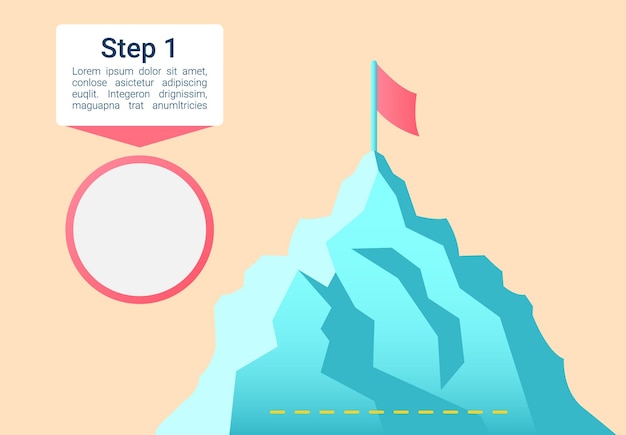 Step 1

Lorem ipsum dolor sit amet, conlose asictetur adipiscing euqlit. Integeron drignissim, maguapna trat anumltricies