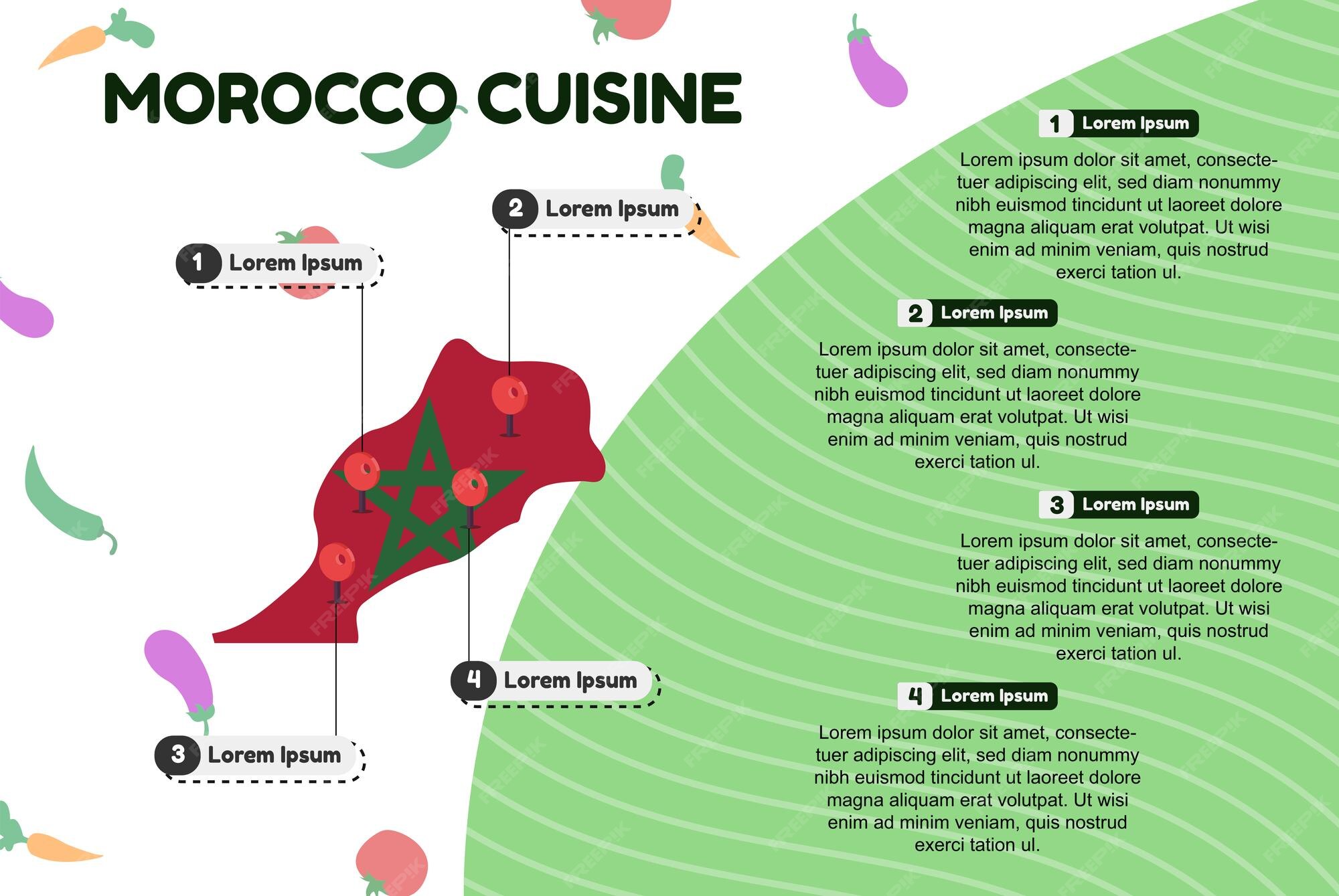 MOROCCO CUISINE

2 Lorem Ipsum

1 Lorem Ipsum

4 Lorem Ipsum

3 Lorem Ipsum

1 Lorem Ipsum

Lorem ipsum dolor sit amet, consectetuer adipiscing elit, sed diam nonummy nibh euismod tincidunt ut laoreet dolore magna aliquam erat volutpat. Ut wisi enim ad minim veniam, quis nostrud exerci tation ul.

2 Lorem Ipsum

Lorem ipsum dolor sit amet, consectetuer adipiscing elit, sed diam nonummy nibh euismod tincidunt ut laoreet dolore magna aliquam erat volutpat. Ut wisi enim ad minim veniam, quis nostrud exerci tation ul.

3 Lorem Ipsum

Lorem ipsum dolor sit amet, consectetuer adipiscing elit, sed diam nonummy nibh euismod tincidunt ut laoreet dolore magna aliquam erat volutpat. Ut wisi enim ad minim veniam, quis nostrud exerci tation ul.

4 Lorem Ipsum

Lorem ipsum dolor sit amet, consectetuer adipiscing elit, sed diam nonummy nibh euismod tincidunt ut laoreet dolore magna aliquam erat volutpat. Ut wisi enim ad minim veniam, quis nostrud exerci tation ul.

FREEPIK