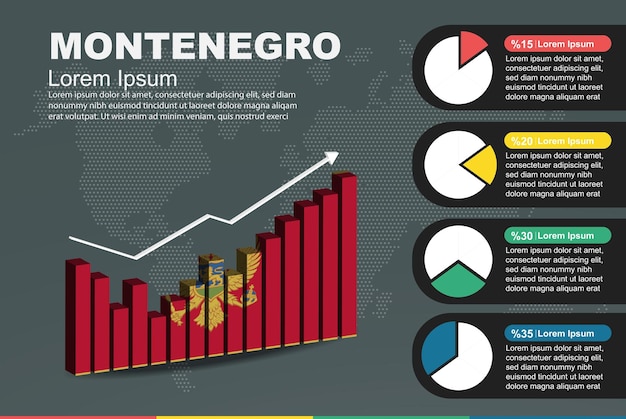 MONTENEGRO

Lorem Ipsum

Lorem ipsum dolor sit amet, consectetuer adipiscing elit, sed diam nonummy nibh euismod tincidunt ut laoreet dolore magna aliquam erat volutpat. Ut wisi enim ad minim veniam, quis nostrud exerci

%15 | Lorem Ipsum
Lorem ipsum dolor sit amet, consectetuer adipiscing elit, sed diam nonummy nibh euismod tincidunt ut laoreet dolore magna aliquam erat

%20 | Lorem Ipsum
Lorem ipsum dolor sit amet, consectetuer adipiscing elit, sed diam nonummy nibh euismod tincidunt ut laoreet dolore magna aliquam erat

%30 | Lorem Ipsum
Lorem ipsum dolor sit amet, consectetuer adipiscing elit, sed diam nonummy nibh euismod tincidunt ut laoreet dolore magna aliquam erat

%35 | Lorem Ipsum
Lorem ipsum dolor sit amet, consectetuer adipiscing elit, sed diam nonummy nibh euismod tincidunt ut laoreet dolore magna aliquam erat