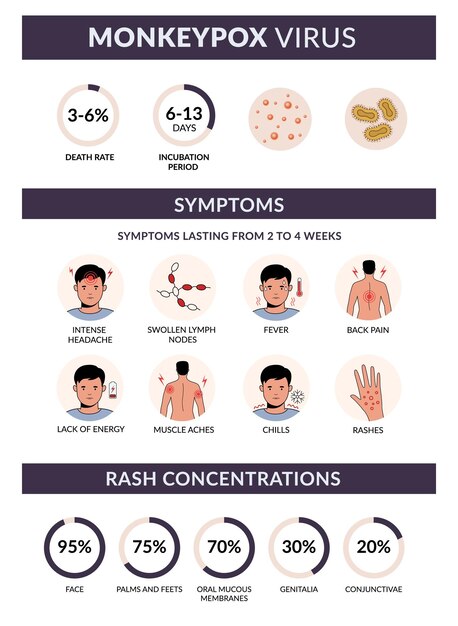 MONKEYPOX VIRUS

3-6%
DEATH RATE

6-13
DAYS
INCUBATION PERIOD

SYMPTOMS

SYMPTOMS LASTING FROM 2 TO 4 WEEKS

INTENSE HEADACHE

SWOLLEN LYMPH NODES

FEVER

BACK PAIN

LACK OF ENERGY

MUSCLE ACHES

CHILLS

RASHES

RASH CONCENTRATIONS

95%
FACE

75%
PALMS AND FEETS

70%
ORAL MUCOUS MEMBRANES

30%
GENITALIA

20%
CONJUNCTIVAE