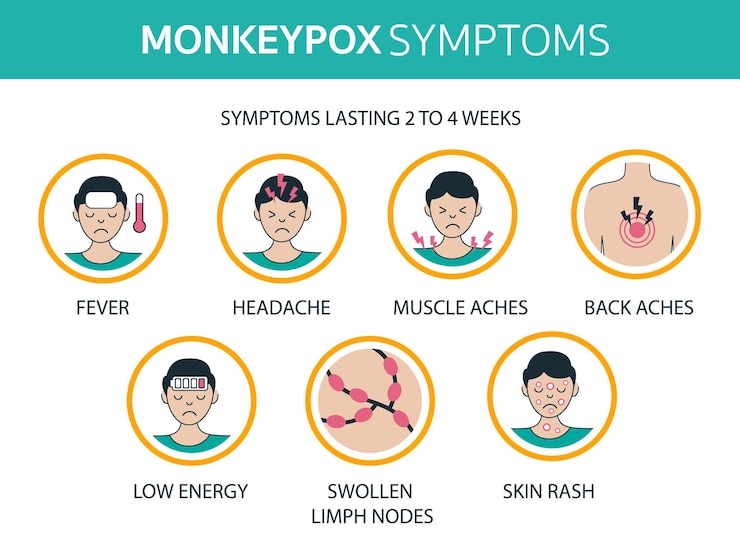 MONKEYPOX SYMPTOMS

SYMPTOMS LASTING 2 TO 4 WEEKS

FEVER

HEADACHE

MUSCLE ACHES

BACK ACHES

LOW ENERGY

SWOLLEN LIMPH NODES

SKIN RASH