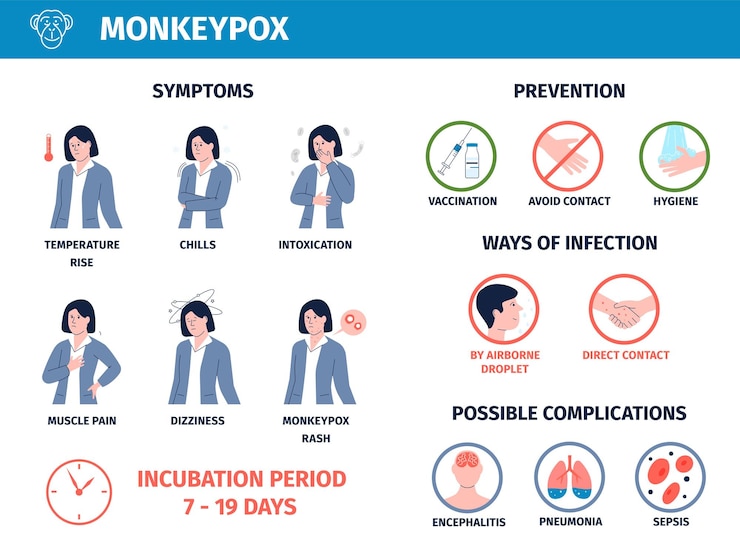 MONKEYPOX

SYMPTOMS

TEMPERATURE RISE

CHILLS

INTOXICATION

MUSCLE PAIN

DIZZINESS

MONKEYPOX RASH

INCUBATION PERIOD
7 - 19 DAYS

PREVENTION

VACCINATION

AVOID CONTACT

HYGIENE

WAYS OF INFECTION

BY AIRBORNE DROPLET

DIRECT CONTACT

POSSIBLE COMPLICATIONS

ENCEPHALITIS

PNEUMONIA

SEPSIS