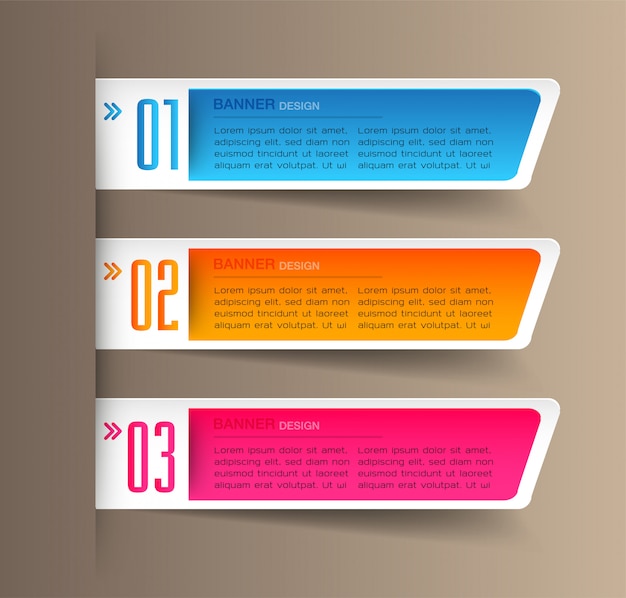 » 01

BANNER DESIGN

Lorem ipsum dolor sit amet, adipiscing elit, sed diam non euismod tincidunt ut laoreet aliquam erat volutpat. Ut wi

Lorem ipsum dolor sit amet, adipiscing elit, sed diam non euismod tincidunt ut laoreet aliquam erat volutpat. Ut wi

» 02

BANNER DESIGN

Lorem ipsum dolor sit amet, adipiscing elit, sed diam non euismod tincidunt ut laoreet aliquam erat volutpat. Ut wi

Lorem ipsum dolor sit amet, adipiscing elit, sed diam non euismod tincidunt ut laoreet aliquam erat volutpat. Ut wi

» 03

BANNER DESIGN

Lorem ipsum dolor sit amet, adipiscing elit, sed diam non euismod tincidunt ut laoreet aliquam erat volutpat. Ut wi

Lorem ipsum dolor sit amet, adipiscing elit, sed diam non euismod tincidunt ut laoreet aliquam erat volutpat. Ut wi