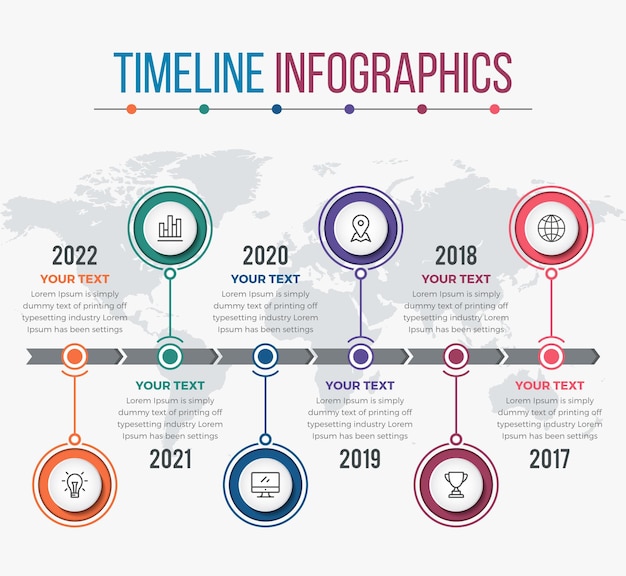 TIMELINE INFOGRAPHICS

2022
YOUR TEXT
Lorem Ipsum is simply dummy text of printing off typesetting industry Lorem Ipsum has been settings

YOUR TEXT
Lorem Ipsum is simply dummy text of printing off typesetting industry Lorem Ipsum has been settings
2021

2020
YOUR TEXT
Lorem Ipsum is simply dummy text of printing off typesetting industry Lorem Ipsum has been settings

YOUR TEXT
Lorem Ipsum is simply dummy text of printing off typesetting industry Lorem Ipsum has been settings
2019

2018
YOUR TEXT
Lorem Ipsum is simply dummy text of printing off typesetting industry Lorem Ipsum has been settings

YOUR TEXT
Lorem Ipsum is simply dummy text of printing off typesetting industry Lorem Ipsum has been settings
2017