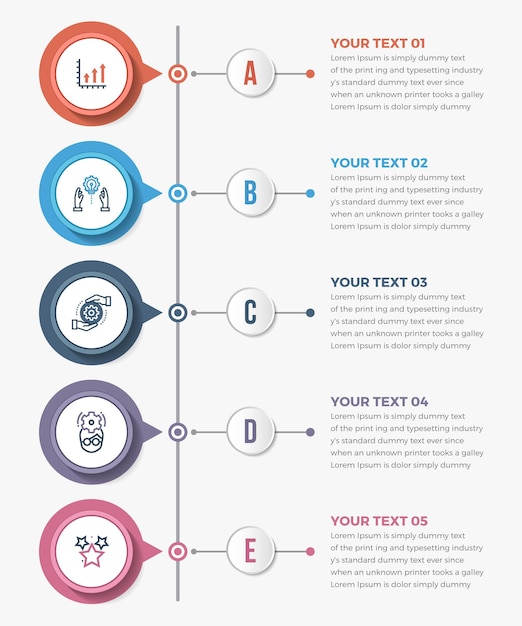 A

YOUR TEXT 01
Lorem Ipsum is simply dummy text of the print ing and typesetting industry y's standard dummy text ever since when an unknown printer tooks a galley Lorem Ipsum is dolor simply dummy

B

YOUR TEXT 02
Lorem Ipsum is simply dummy text of the print ing and typesetting industry y's standard dummy text ever since when an unknown printer tooks a galley Lorem Ipsum is dolor simply dummy

C

YOUR TEXT 03
Lorem Ipsum is simply dummy text of the print ing and typesetting industry y's standard dummy text ever since when an unknown printer tooks a galley Lorem Ipsum is dolor simply dummy

D

YOUR TEXT 04
Lorem Ipsum is simply dummy text of the print ing and typesetting industry y's standard dummy text ever since when an unknown printer tooks a galley Lorem Ipsum is dolor simply dummy

E

YOUR TEXT 05
Lorem Ipsum is simply dummy text of the print ing and typesetting industry y's standard dummy text ever since when an unknown printer tooks a galley Lorem Ipsum is dolor simply dummy