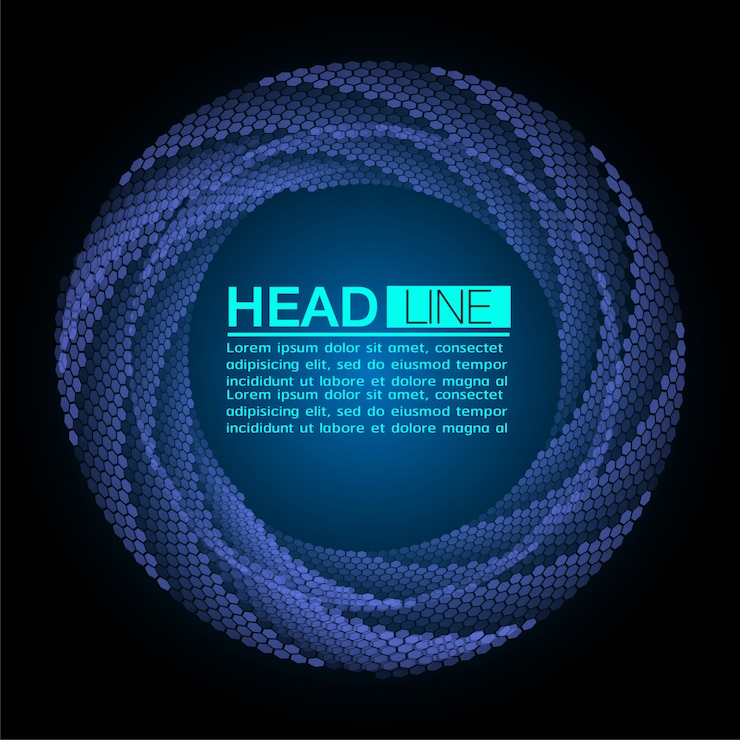 HEAD LINE

Lorem ipsum dolor sit amet, consectet adipisicing elit, sed do eiusmod tempor incididunt ut labore et dolore magna al Lorem ipsum dolor sit amet, consectet adipisicing elit, sed do eiusmod tempor incididunt ut labore et dolore magna al