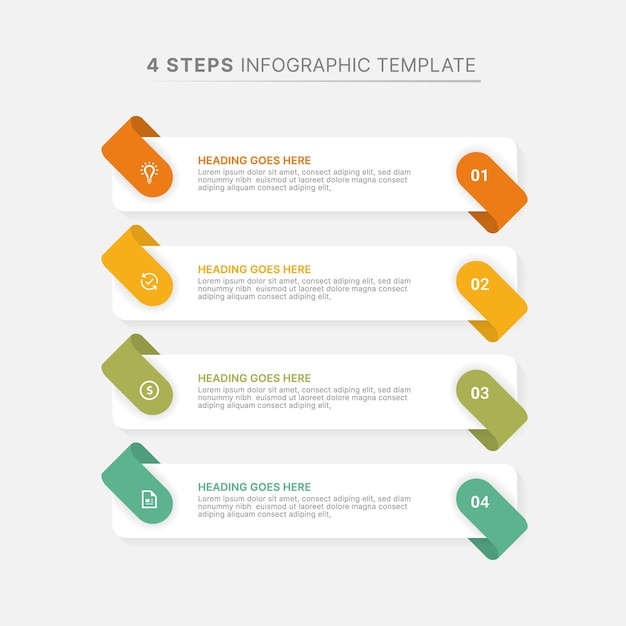 4 STEPS INFOGRAPHIC TEMPLATE

HEADING GOES HERE
Lorem ipsum dolor sit amet, consect adiping elit, sed diam nonummy nibh euismod ut laoreet dolore magna consect adiping aliquam consect adiping elit,

01

HEADING GOES HERE
Lorem ipsum dolor sit amet, consect adiping elit, sed diam nonummy nibh euismod ut laoreet dolore magna consect adiping aliquam consect adiping elit,

02

HEADING GOES HERE
Lorem ipsum dolor sit amet, consect adiping elit, sed diam nonummy nibh euismod ut laoreet dolore magna consect adiping aliquam consect adiping elit,

03

HEADING GOES HERE
Lorem ipsum dolor sit amet, consect adiping elit, sed diam nonummy nibh euismod ut laoreet dolore magna consect adiping aliquam consect adiping elit,

04