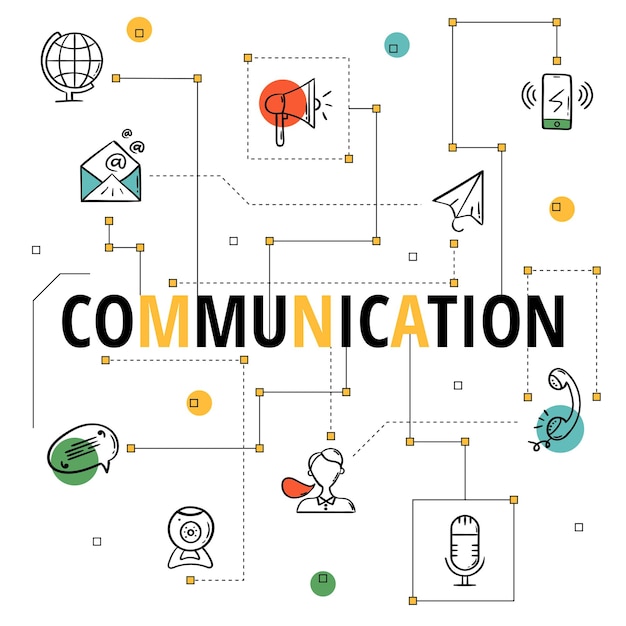 COMMUNICATION