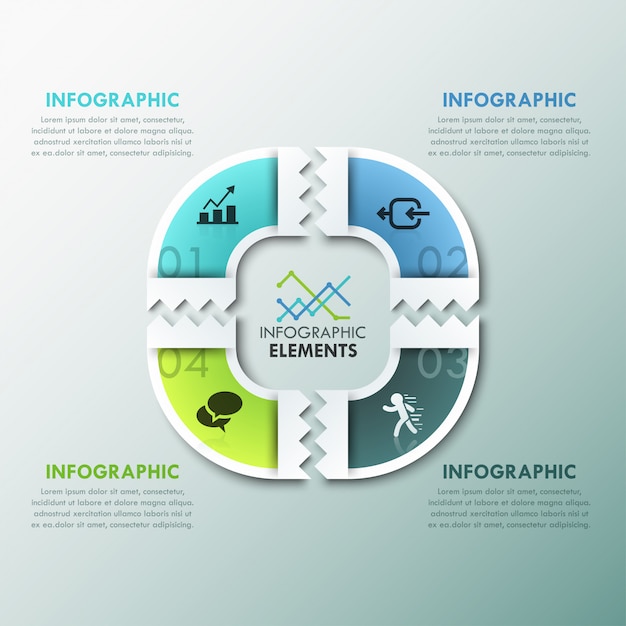 INFOGRAPHIC

Lorem ipsum dolor sit amet, consectetur, incididunt ut labore et dolore magna aliqua. adnostrud xercitation ullamco laboris nisi ut ex ea.dolor sit amet, consectetur adipisicing.

INFOGRAPHIC

Lorem ipsum dolor sit amet, consectetur, incididunt ut labore et dolore magna aliqua. adnostrud xercitation ullamco laboris nisi ut ex ea.dolor sit amet, consectetur adipisicing.

01

02

INFOGRAPHIC
ELEMENTS

04

03

INFOGRAPHIC

Lorem ipsum dolor sit amet, consectetur, incididunt ut labore et dolore magna aliqua. adnostrud xercitation ullamco laboris nisi ut ex ea.dolor sit amet, consectetur adipisicing.

INFOGRAPHIC

Lorem ipsum dolor sit amet, consectetur, incididunt ut labore et dolore magna aliqua. adnostrud xercitation ullamco laboris nisi ut ex ea.dolor sit amet, consectetur adipisicing.