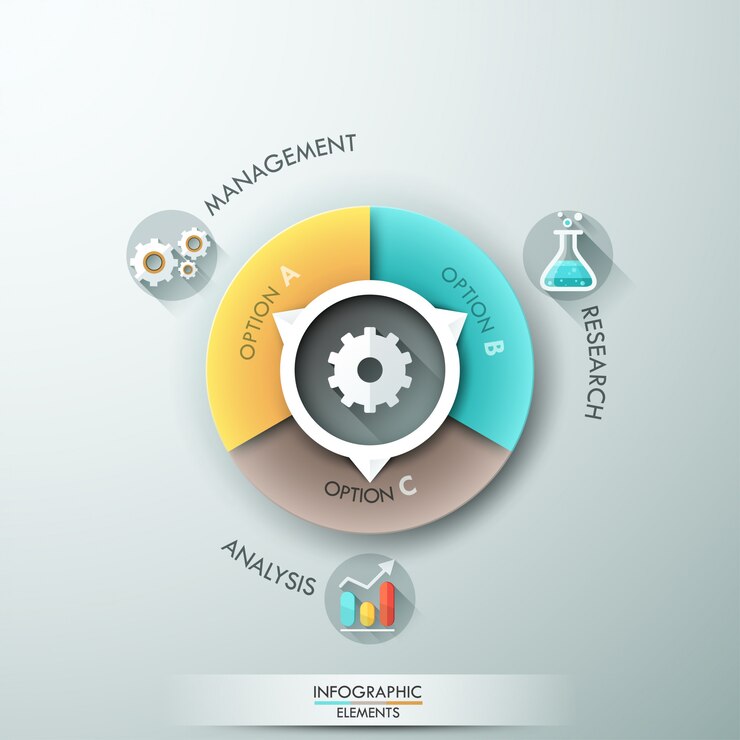 MANAGEMENT

OPTION A

OPTION B

RESEARCH

OPTION C

ANALYSIS

INFOGRAPHIC
ELEMENTS