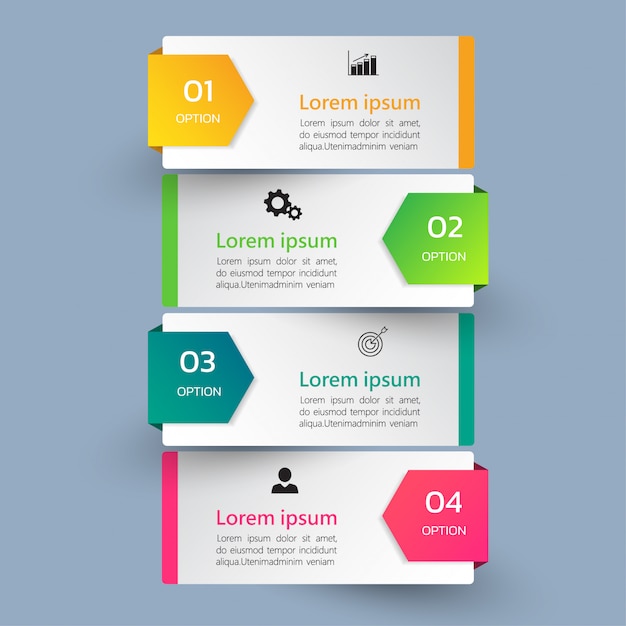 01
OPTION

Lorem ipsum
Lorem ipsum dolor sit amet, do eiusmod tempor incididunt aliqua.Utenimadminim veniam

Lorem ipsum
Lorem ipsum dolor sit amet, do eiusmod tempor incididunt aliqua.Utenimadminim veniam

02
OPTION

03
OPTION

Lorem ipsum
Lorem ipsum dolor sit amet, do eiusmod tempor incididunt aliqua.Utenimadminim veniam

Lorem ipsum
Lorem ipsum dolor sit amet, do eiusmod tempor incididunt aliqua.Utenimadminim veniam

04
OPTION