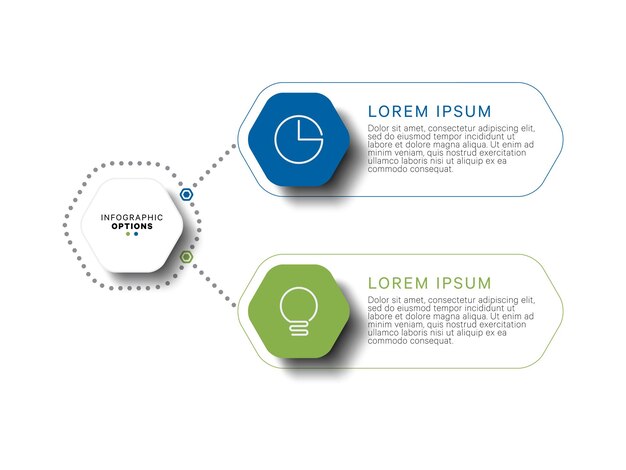 INFOGRAPHIC
OPTIONS

LOREM IPSUM

Dolor sit amet, consectetur adipiscing elit, sed do eiusmod tempor incididunt ut labore et dolore magna aliqua. Ut enim ad minim veniam, quis nostrud exercitation ullamco laboris nisi ut aliquip ex ea commodo consequat.

LOREM IPSUM

Dolor sit amet, consectetur adipiscing elit, sed do eiusmod tempor incididunt ut labore et dolore magna aliqua. Ut enim ad minim veniam, quis nostrud exercitation ullamco laboris nisi ut aliquip ex ea commodo consequat.