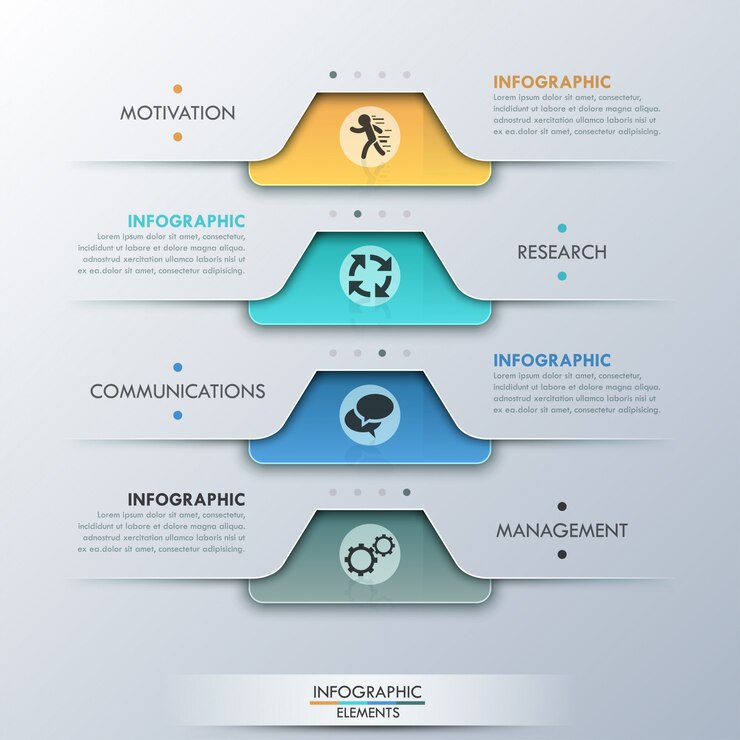 MOTIVATION

INFOGRAPHIC
Lorem ipsum dolor sit amet, consectetur, incididunt ut labore et dolore magna aliqua. adnostrud xercitation ullamco laboris nisi ut ex ea.dolor sit amet, consectetur adipisicing.

INFOGRAPHIC
Lorem ipsum dolor sit amet, consectetur, incididunt ut labore et dolore magna aliqua. adnostrud xercitation ullamco laboris nisi ut ex ea.dolor sit amet, consectetur adipisicing.

RESEARCH

COMMUNICATIONS

INFOGRAPHIC
Lorem ipsum dolor sit amet, consectetur, incididunt ut labore et dolore magna aliqua. adnostrud xercitation ullamco laboris nisi ut ex ea.dolor sit amet, consectetur adipisicing.

INFOGRAPHIC
Lorem ipsum dolor sit amet, consectetur, incididunt ut labore et dolore magna aliqua. adnostrud xercitation ullamco laboris nisi ut ex ea.dolor sit amet, consectetur adipisicing.

MANAGEMENT

INFOGRAPHIC
ELEMENTS