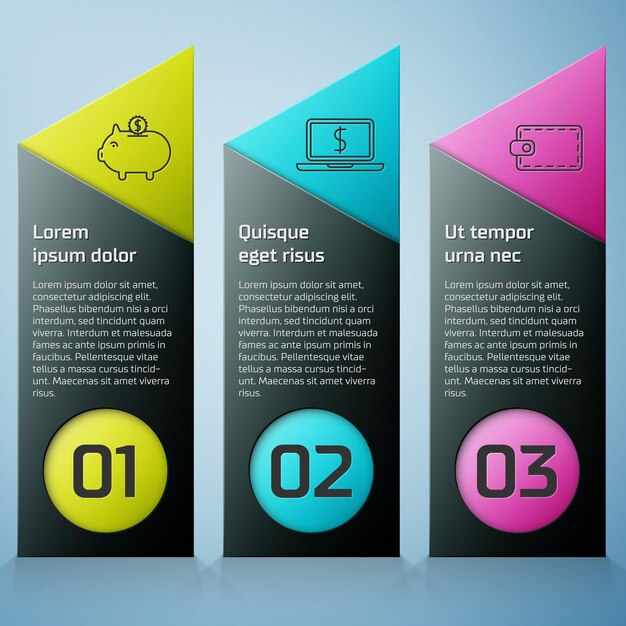 $

Lorem ipsum dolor

Lorem ipsum dolor sit amet, consectetur adipiscing elit. Phasellus bibendum nisi a orci interdum, sed tincidunt quam viverra. Interdum et malesuada fames ac ante ipsum primis in faucibus. Pellentesque vitae tellus a massa cursus tincidunt. Maecenas sit amet viverra risus.

01

$

Quisque eget risus

Lorem ipsum dolor sit amet, consectetur adipiscing elit. Phasellus bibendum nisi a orci interdum, sed tincidunt quam viverra. Interdum et malesuada fames ac ante ipsum primis in faucibus. Pellentesque vitae tellus a massa cursus tincidunt. Maecenas sit amet viverra risus.

02

Ut tempor urna nec

Lorem ipsum dolor sit amet, consectetur adipiscing elit. Phasellus bibendum nisi a orci interdum, sed tincidunt quam viverra. Interdum et malesuada fames ac ante ipsum primis in faucibus. Pellentesque vitae tellus a massa cursus tincidunt. Maecenas sit amet viverra risus.

03