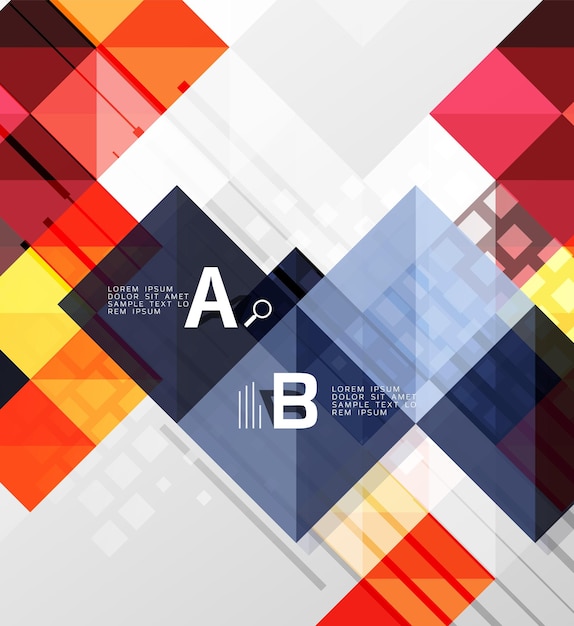 LOREM IPSUM
DOLOR SIT AMET
SAMPLE TEXT LO
REM IPSUM

A

B

LOREM IPSUM
DOLOR SIT AMET
SAMPLE TEXT LO
REM IPSUM