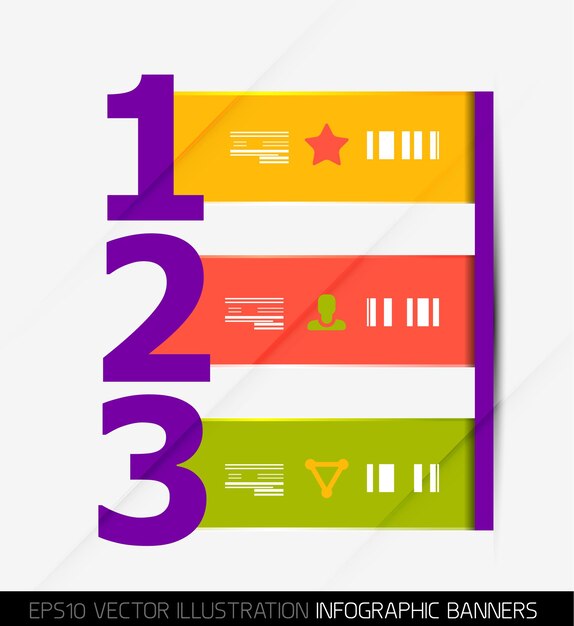 1

2

3

EPS10 VECTOR ILLUSTRATION INFOGRAPHIC BANNERS