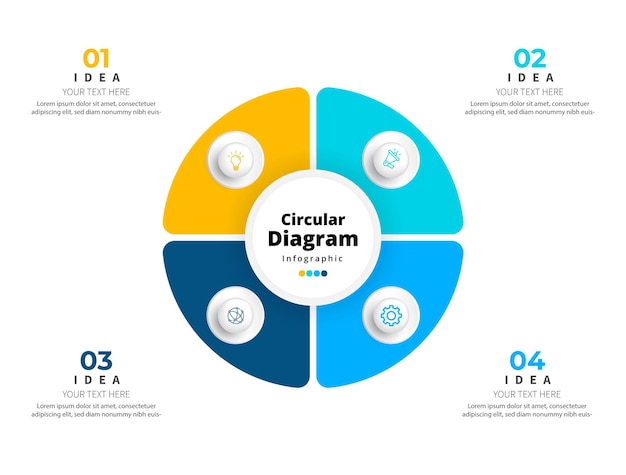 01
IDEA
YOUR TEXT HERE
Lorem ipsum dolor sit amet, consectetuer adipiscing elit, sed diam nonummy nibh euis-

02
IDEA
YOUR TEXT HERE
Lorem ipsum dolor sit amet, consectetuer adipiscing elit, sed diam nonummy nibh euis-

Circular
Diagram
Infographic

03
IDEA
YOUR TEXT HERE
Lorem ipsum dolor sit amet, consectetuer adipiscing elit, sed diam nonummy nibh euis-

04
IDEA
YOUR TEXT HERE
Lorem ipsum dolor sit amet, consectetuer adipiscing elit, sed diam nonummy nibh euis-