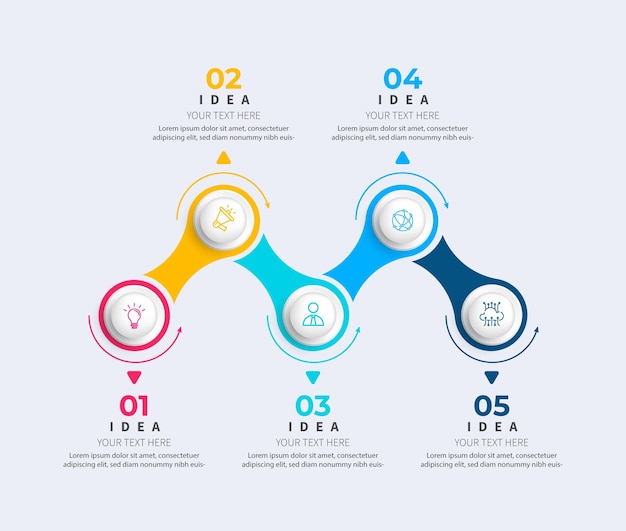 02
IDEA
YOUR TEXT HERE
Lorem ipsum dolor sit amet, consectetuer adipiscing elit, sed diam nonummy nibh euis-

04
IDEA
YOUR TEXT HERE
Lorem ipsum dolor sit amet, consectetuer adipiscing elit, sed diam nonummy nibh euis-

01
IDEA
YOUR TEXT HERE
Lorem ipsum dolor sit amet, consectetuer adipiscing elit, sed diam nonummy nibh euis-

03
IDEA
YOUR TEXT HERE
Lorem ipsum dolor sit amet, consectetuer adipiscing elit, sed diam nonummy nibh euis-

05
IDEA
YOUR TEXT HERE
Lorem ipsum dolor sit amet, consectetuer adipiscing elit, sed diam nonummy nibh euis-