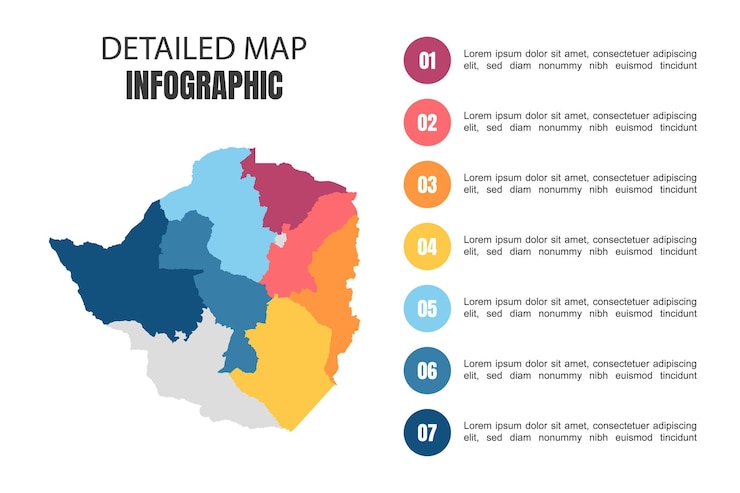 DETAILED MAP
INFOGRAPHIC

01
Lorem ipsum dolor sit amet, consectetuer adipiscing elit, sed diam nonummy nibh euismod tincidunt

02
Lorem ipsum dolor sit amet, consectetuer adipiscing elit, sed diam nonummy nibh euismod tincidunt

03
Lorem ipsum dolor sit amet, consectetuer adipiscing elit, sed diam nonummy nibh euismod tincidunt

04
Lorem ipsum dolor sit amet, consectetuer adipiscing elit, sed diam nonummy nibh euismod tincidunt

05
Lorem ipsum dolor sit amet, consectetuer adipiscing elit, sed diam nonummy nibh euismod tincidunt

06
Lorem ipsum dolor sit amet, consectetuer adipiscing elit, sed diam nonummy nibh euismod tincidunt

07
Lorem ipsum dolor sit amet, consectetuer adipiscing elit, sed diam nonummy nibh euismod tincidunt