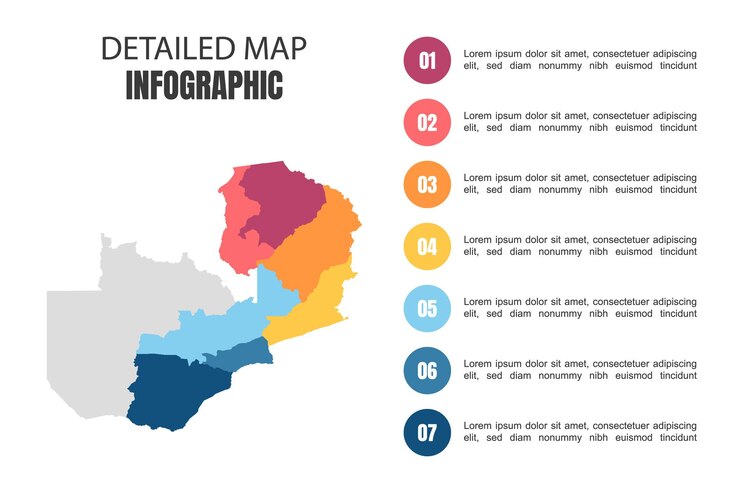 DETAILED MAP
INFOGRAPHIC

01 Lorem ipsum dolor sit amet, consectetuer adipiscing elit, sed diam nonummy nibh euismod tincidunt

02 Lorem ipsum dolor sit amet, consectetuer adipiscing elit, sed diam nonummy nibh euismod tincidunt

03 Lorem ipsum dolor sit amet, consectetuer adipiscing elit, sed diam nonummy nibh euismod tincidunt

04 Lorem ipsum dolor sit amet, consectetuer adipiscing elit, sed diam nonummy nibh euismod tincidunt

05 Lorem ipsum dolor sit amet, consectetuer adipiscing elit, sed diam nonummy nibh euismod tincidunt

06 Lorem ipsum dolor sit amet, consectetuer adipiscing elit, sed diam nonummy nibh euismod tincidunt

07 Lorem ipsum dolor sit amet, consectetuer adipiscing elit, sed diam nonummy nibh euismod tincidunt