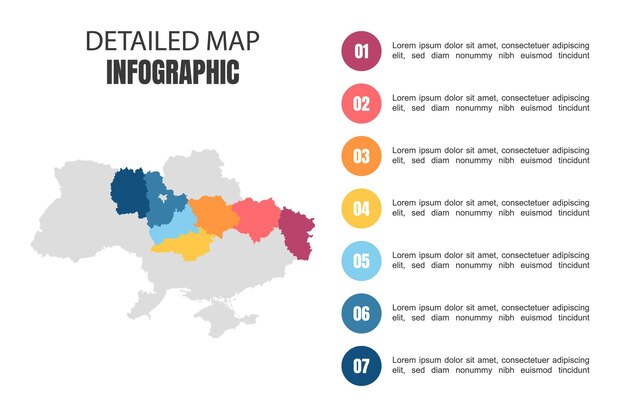 DETAILED MAP
INFOGRAPHIC

01
Lorem ipsum dolor sit amet, consectetuer adipiscing elit, sed diam nonummy nibh euismod tincidunt

02
Lorem ipsum dolor sit amet, consectetuer adipiscing elit, sed diam nonummy nibh euismod tincidunt

03
Lorem ipsum dolor sit amet, consectetuer adipiscing elit, sed diam nonummy nibh euismod tincidunt

04
Lorem ipsum dolor sit amet, consectetuer adipiscing elit, sed diam nonummy nibh euismod tincidunt

05
Lorem ipsum dolor sit amet, consectetuer adipiscing elit, sed diam nonummy nibh euismod tincidunt

06
Lorem ipsum dolor sit amet, consectetuer adipiscing elit, sed diam nonummy nibh euismod tincidunt

07
Lorem ipsum dolor sit amet, consectetuer adipiscing elit, sed diam nonummy nibh euismod tincidunt