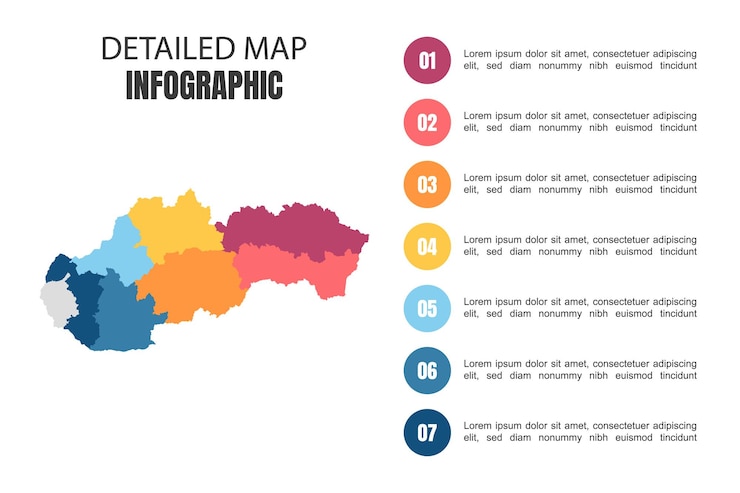 DETAILED MAP
INFOGRAPHIC

01
Lorem ipsum dolor sit amet, consectetuer adipiscing elit, sed diam nonummy nibh euismod tincidunt

02
Lorem ipsum dolor sit amet, consectetuer adipiscing elit, sed diam nonummy nibh euismod tincidunt

03
Lorem ipsum dolor sit amet, consectetuer adipiscing elit, sed diam nonummy nibh euismod tincidunt

04
Lorem ipsum dolor sit amet, consectetuer adipiscing elit, sed diam nonummy nibh euismod tincidunt

05
Lorem ipsum dolor sit amet, consectetuer adipiscing elit, sed diam nonummy nibh euismod tincidunt

06
Lorem ipsum dolor sit amet, consectetuer adipiscing elit, sed diam nonummy nibh euismod tincidunt

07
Lorem ipsum dolor sit amet, consectetuer adipiscing elit, sed diam nonummy nibh euismod tincidunt