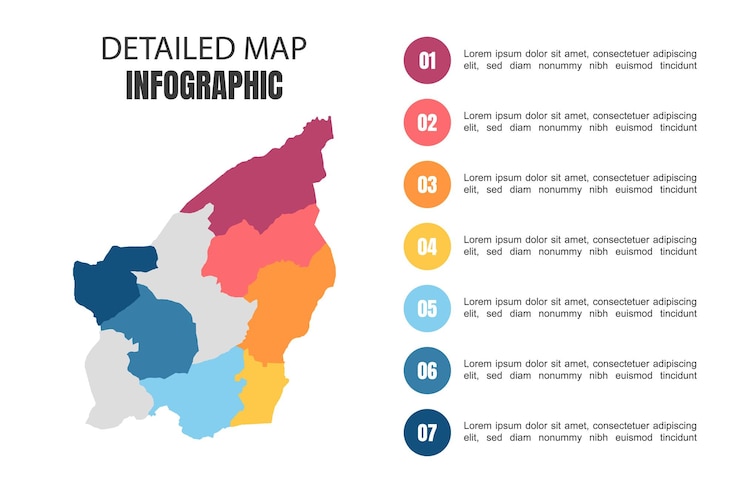 DETAILED MAP
INFOGRAPHIC

01
Lorem ipsum dolor sit amet, consectetuer adipiscing elit, sed diam nonummy nibh euismod tincidunt

02
Lorem ipsum dolor sit amet, consectetuer adipiscing elit, sed diam nonummy nibh euismod tincidunt

03
Lorem ipsum dolor sit amet, consectetuer adipiscing elit, sed diam nonummy nibh euismod tincidunt

04
Lorem ipsum dolor sit amet, consectetuer adipiscing elit, sed diam nonummy nibh euismod tincidunt

05
Lorem ipsum dolor sit amet, consectetuer adipiscing elit, sed diam nonummy nibh euismod tincidunt

06
Lorem ipsum dolor sit amet, consectetuer adipiscing elit, sed diam nonummy nibh euismod tincidunt

07
Lorem ipsum dolor sit amet, consectetuer adipiscing elit, sed diam nonummy nibh euismod tincidunt