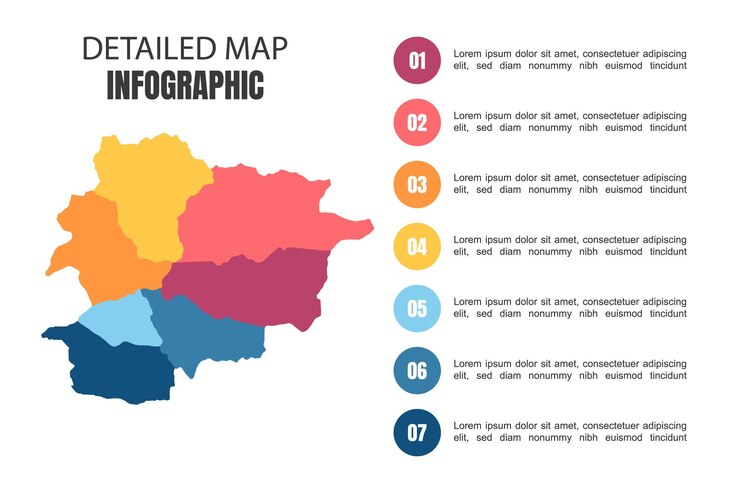 DETAILED MAP
INFOGRAPHIC

01 Lorem ipsum dolor sit amet, consectetuer adipiscing elit, sed diam nonummy nibh euismod tincidunt

02 Lorem ipsum dolor sit amet, consectetuer adipiscing elit, sed diam nonummy nibh euismod tincidunt

03 Lorem ipsum dolor sit amet, consectetuer adipiscing elit, sed diam nonummy nibh euismod tincidunt

04 Lorem ipsum dolor sit amet, consectetuer adipiscing elit, sed diam nonummy nibh euismod tincidunt

05 Lorem ipsum dolor sit amet, consectetuer adipiscing elit, sed diam nonummy nibh euismod tincidunt

06 Lorem ipsum dolor sit amet, consectetuer adipiscing elit, sed diam nonummy nibh euismod tincidunt

07 Lorem ipsum dolor sit amet, consectetuer adipiscing elit, sed diam nonummy nibh euismod tincidunt