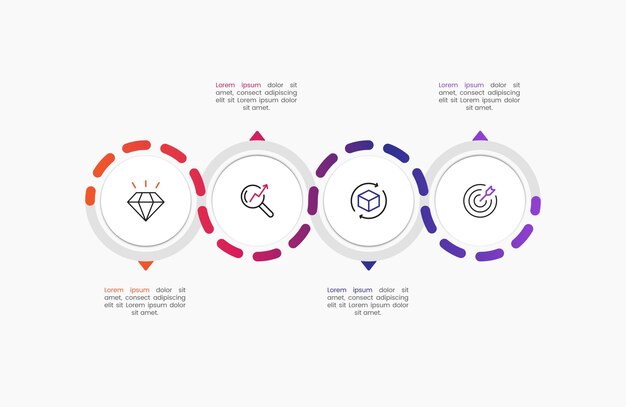 Lorem ipsum dolor sit amet, consect adipiscing elit sit Lorem ipsum dolor sit amet.

Lorem ipsum dolor sit amet, consect adipiscing elit sit Lorem ipsum dolor sit amet.

Lorem ipsum dolor sit amet, consect adipiscing elit sit Lorem ipsum dolor sit amet.

Lorem ipsum dolor sit amet, consect adipiscing elit sit Lorem ipsum dolor sit amet.