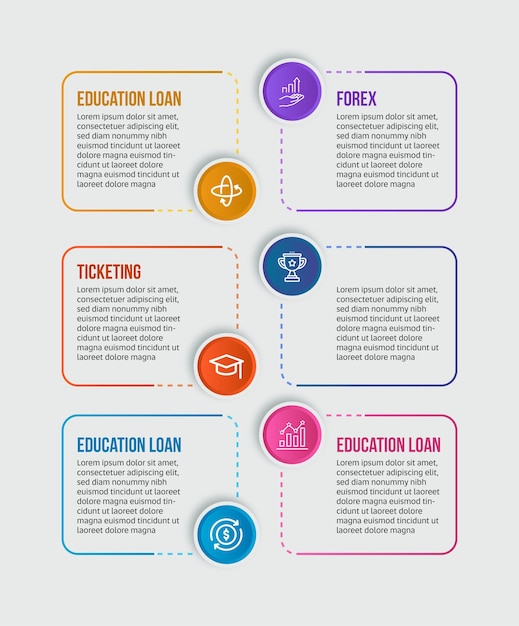 EDUCATION LOAN

Lorem ipsum dolor sit amet, consectetuer adipiscing elit, sed diam nonummy nibh euismod tincidunt ut laoreet dolore magna euismod tincidunt ut laoreet dolore magna euismod tincidunt ut laoreet dolore magna

FOREX

Lorem ipsum dolor sit amet, consectetuer adipiscing elit, sed diam nonummy nibh euismod tincidunt ut laoreet dolore magna euismod tincidunt ut laoreet dolore magna euismod tincidunt ut laoreet dolore magna

TICKETING

Lorem ipsum dolor sit amet, consectetuer adipiscing elit, sed diam nonummy nibh euismod tincidunt ut laoreet dolore magna euismod tincidunt ut laoreet dolore magna euismod tincidunt ut laoreet dolore magna

Lorem ipsum dolor sit amet, consectetuer adipiscing elit, sed diam nonummy nibh euismod tincidunt ut laoreet dolore magna euismod tincidunt ut laoreet dolore magna euismod tincidunt ut laoreet dolore magna

EDUCATION LOAN

Lorem ipsum dolor sit amet, consectetuer adipiscing elit, sed diam nonummy nibh euismod tincidunt ut laoreet dolore magna euismod tincidunt ut laoreet dolore magna euismod tincidunt ut laoreet dolore magna

EDUCATION LOAN

Lorem ipsum dolor sit amet, consectetuer adipiscing elit, sed diam nonummy nibh euismod tincidunt ut laoreet dolore magna euismod tincidunt ut laoreet dolore magna euismod tincidunt ut laoreet dolore magna