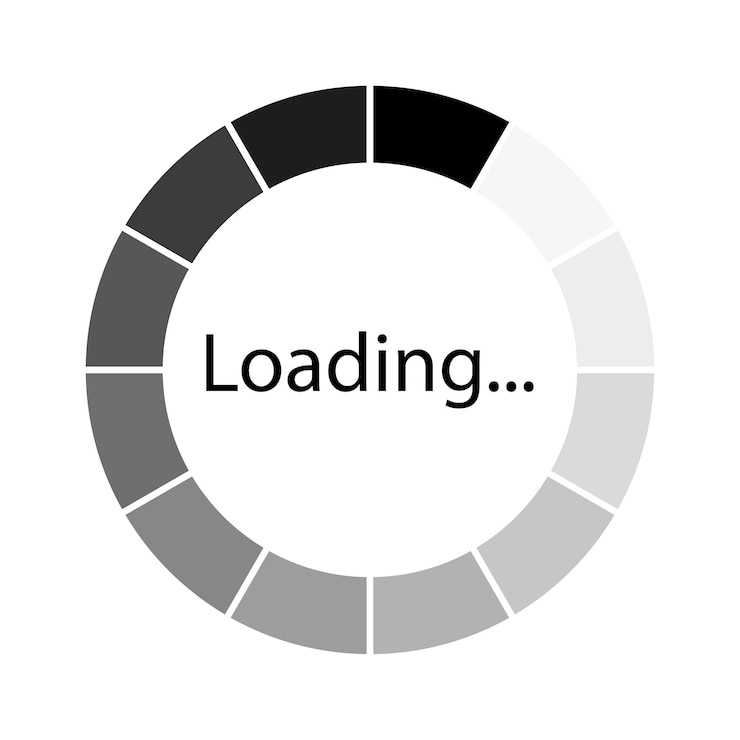 Loading...