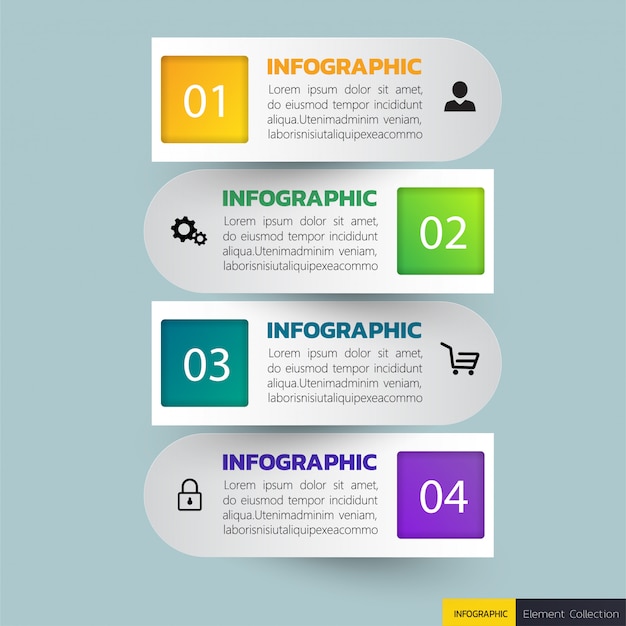 01

INFOGRAPHIC
Lorem ipsum dolor sit amet, do eiusmod tempor incididunt aliqua.Utenimadminim veniam, laborisnisiutaliquipexeacommo

INFOGRAPHIC
Lorem ipsum dolor sit amet, do eiusmod tempor incididunt aliqua.Utenimadminim veniam, laborisnisiutaliquipexeacommo

02

03

INFOGRAPHIC
Lorem ipsum dolor sit amet, do eiusmod tempor incididunt aliqua.Utenimadminim veniam, laborisnisiutaliquipexeacommo

INFOGRAPHIC
Lorem ipsum dolor sit amet, do eiusmod tempor incididunt aliqua.Utenimadminim veniam, laborisnisiutaliquipexeacommo

04

INFOGRAPHIC Element Collection