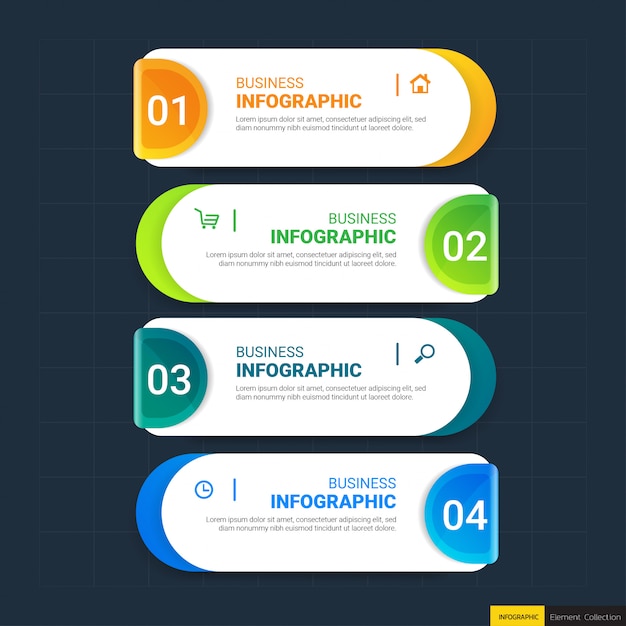 01

BUSINESS
INFOGRAPHIC

Lorem ipsum dolor sit amet, consectetuer adipiscing elit, sed diam nonummy nibh euismod tincidunt ut laoreet dolore.

BUSINESS
INFOGRAPHIC

Lorem ipsum dolor sit amet, consectetuer adipiscing elit, sed diam nonummy nibh euismod tincidunt ut laoreet dolore.

02

03

BUSINESS
INFOGRAPHIC

Lorem ipsum dolor sit amet, consectetuer adipiscing elit, sed diam nonummy nibh euismod tincidunt ut laoreet dolore.

BUSINESS
INFOGRAPHIC

Lorem ipsum dolor sit amet, consectetuer adipiscing elit, sed diam nonummy nibh euismod tincidunt ut laoreet dolore.

04

INFOGRAPHIC Element Collection