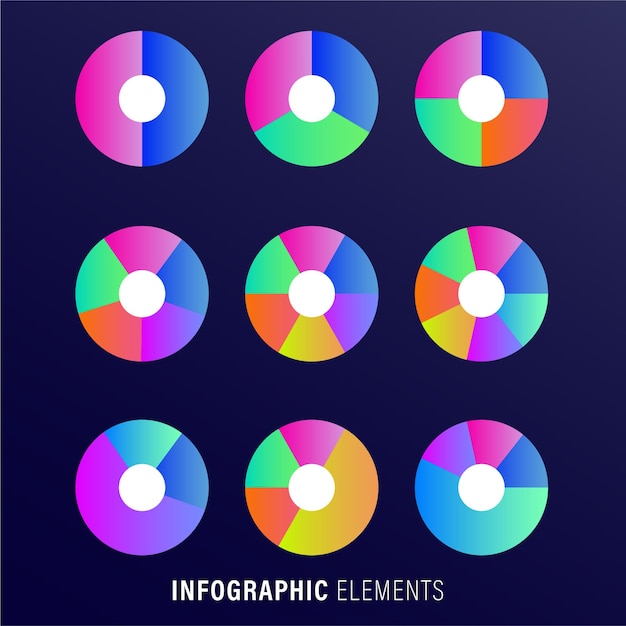 INFOGRAPHIC ELEMENTS