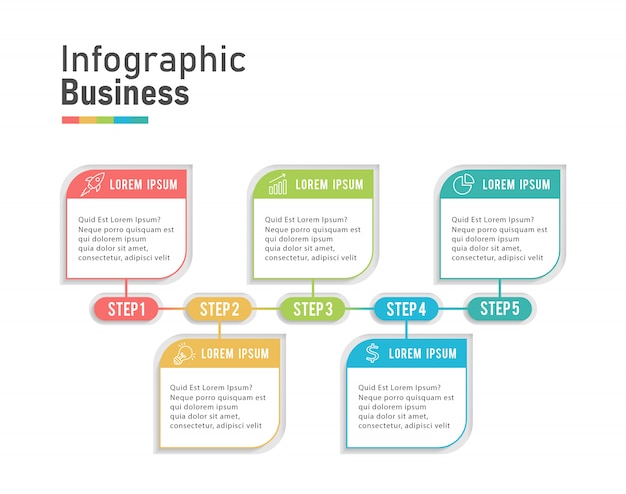 Infographic
Business

LOREM IPSUM

Quid Est Lorem Ipsum? Neque porro quisquam est qui dolorem ipsum quia dolor sit amet, consectetur, adipisci velit

LOREM IPSUM

Quid Est Lorem Ipsum? Neque porro quisquam est qui dolorem ipsum quia dolor sit amet, consectetur, adipisci velit

LOREM IPSUM

Quid Est Lorem Ipsum? Neque porro quisquam est qui dolorem ipsum quia dolor sit amet, consectetur, adipisci velit

STEP1 STEP2 STEP3 STEP4 STEP5

LOREM IPSUM

Quid Est Lorem Ipsum? Neque porro quisquam est qui dolorem ipsum quia dolor sit amet, consectetur, adipisci velit

LOREM IPSUM

Quid Est Lorem Ipsum? Neque porro quisquam est qui dolorem ipsum quia dolor sit amet, consectetur, adipisci velit