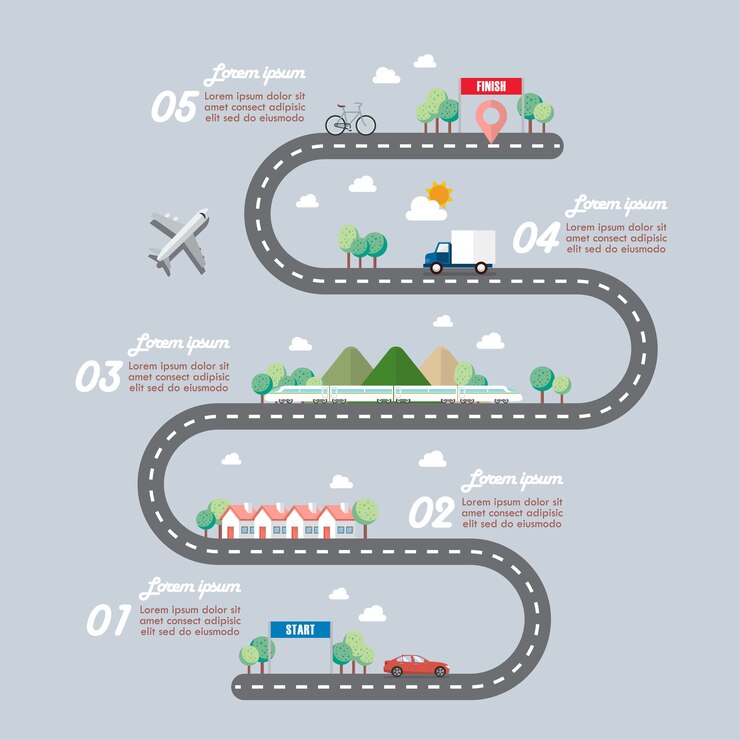 05 Lorem ipsum
Lorem ipsum dolor sit amet consect adipisic elit sed do eiusmodo

FINISH

04 Lorem ipsum
Lorem ipsum dolor sit amet consect adipisic elit sed do eiusmodo

03 Lorem ipsum
Lorem ipsum dolor sit amet consect adipisic elit sed do eiusmodo

02 Lorem ipsum
Lorem ipsum dolor sit amet consect adipisic elit sed do eiusmodo

01 Lorem ipsum
Lorem ipsum dolor sit amet consect adipisic elit sed do eiusmodo

START