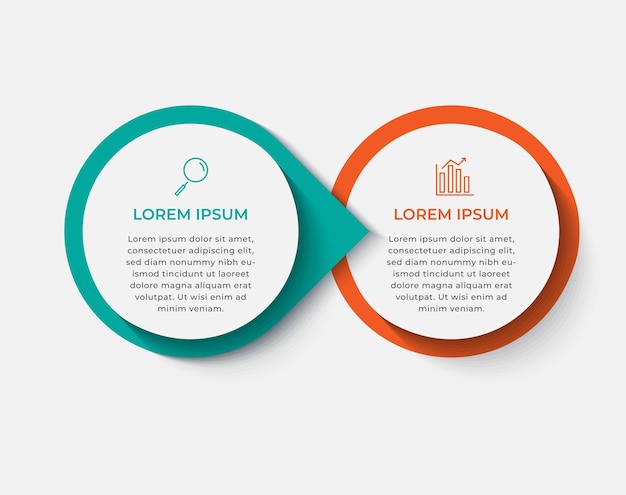 LOREM IPSUM

Lorem ipsum dolor sit amet, consectetuer adipiscing elit, sed diam nonummy nibh euismod tincidunt ut laoreet dolore magna aliquam erat volutpat. Ut wisi enim ad minim veniam.

LOREM IPSUM

Lorem ipsum dolor sit amet, consectetuer adipiscing elit, sed diam nonummy nibh euismod tincidunt ut laoreet dolore magna aliquam erat volutpat. Ut wisi enim ad minim veniam.