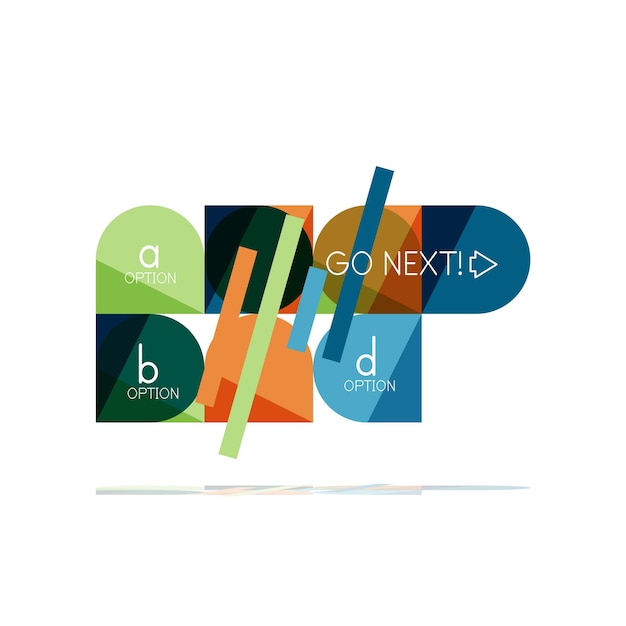 a
OPTION

GO NEXT!

b
OPTION

d
OPTION