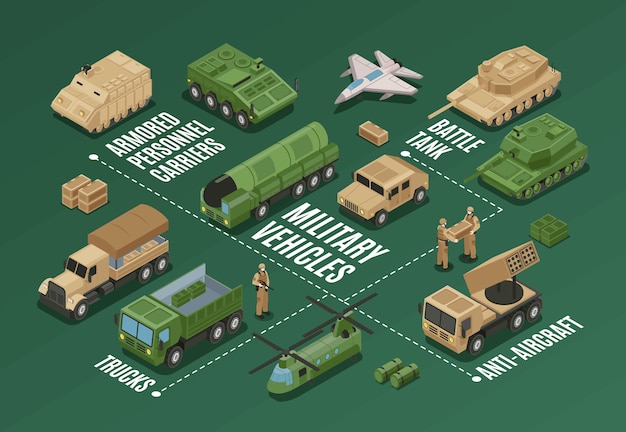 ARMORED PERSONNEL CARRIERS

BATTLE TANK

MILITARY VEHICLES

TRUCKS

ANTI-AIRCRAFT