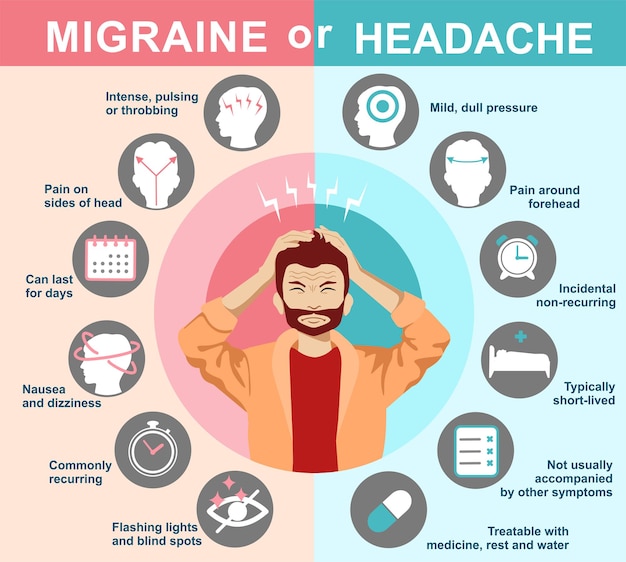 MIGRAINE or HEADACHE

Intense, pulsing or throbbing

Pain on sides of head

Can last for days

Nausea and dizziness

Commonly recurring

Flashing lights and blind spots

Mild, dull pressure

Pain around forehead

Incidental non-recurring

Typically short-lived

Not usually accompanied by other symptoms

Treatable with medicine, rest and water