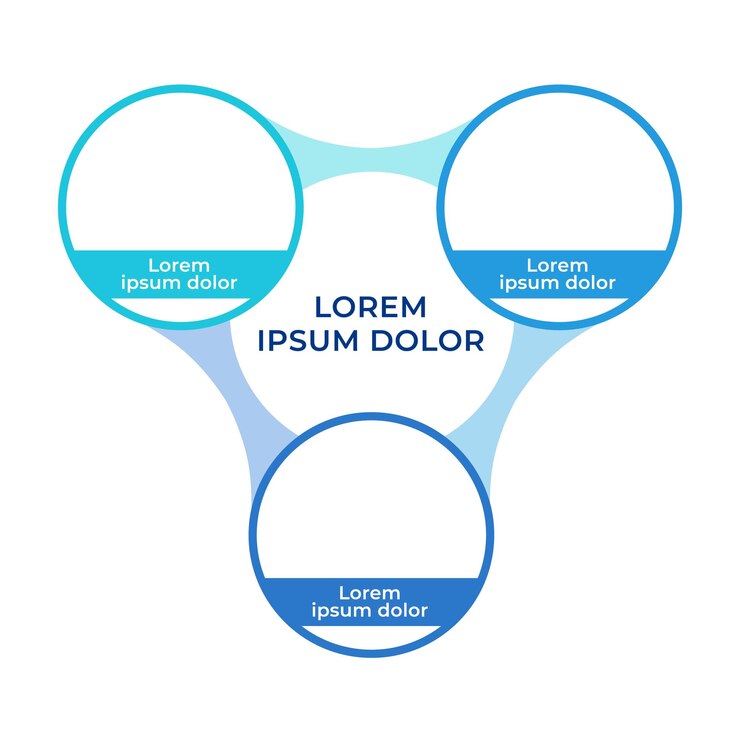 Lorem ipsum dolor

Lorem ipsum dolor

LOREM IPSUM DOLOR

Lorem ipsum dolor