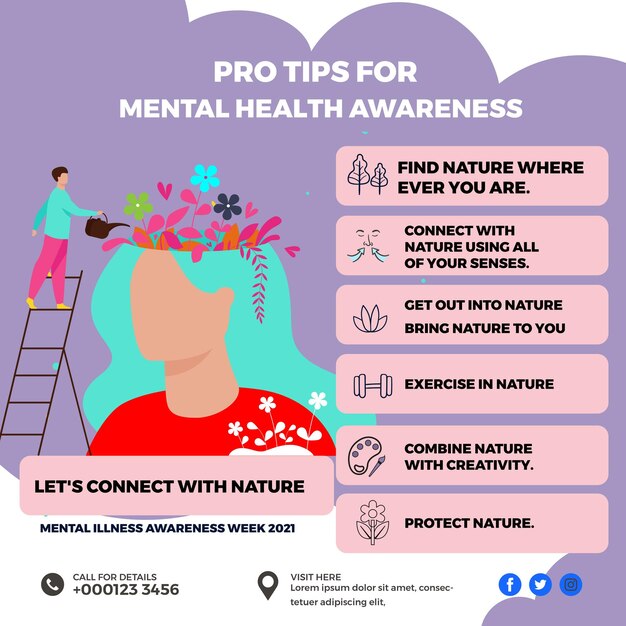 PRO TIPS FOR
MENTAL HEALTH AWARENESS

FIND NATURE WHERE EVER YOU ARE.

CONNECT WITH NATURE USING ALL OF YOUR SENSES.

GET OUT INTO NATURE
BRING NATURE TO YOU

EXERCISE IN NATURE

COMBINE NATURE WITH CREATIVITY.

PROTECT NATURE.

LET'S CONNECT WITH NATURE

MENTAL ILLNESS AWARENESS WEEK 2021

CALL FOR DETAILS
+000123 3456

VISIT HERE
Lorem ipsum dolor sit amet, consectetuer adipiscing elit,