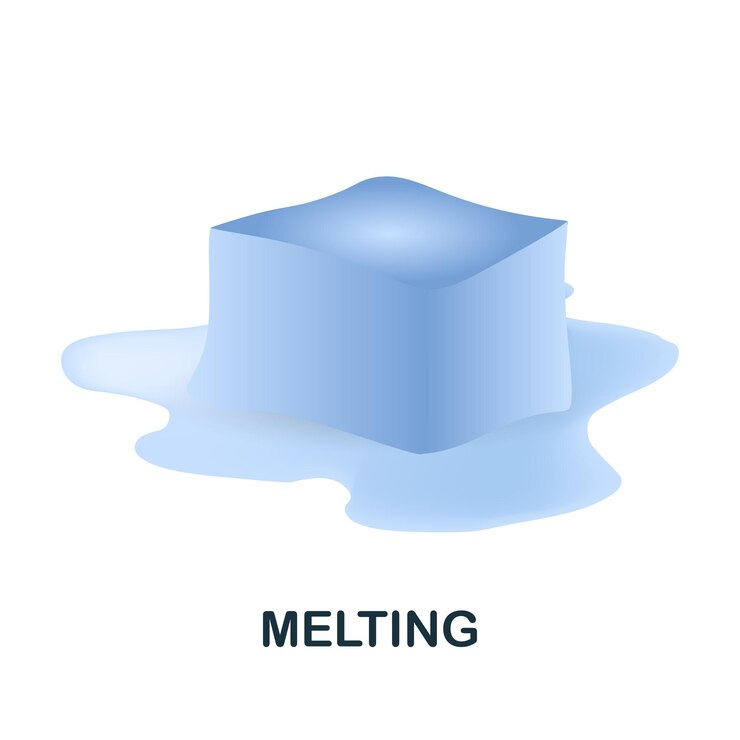 MELTING