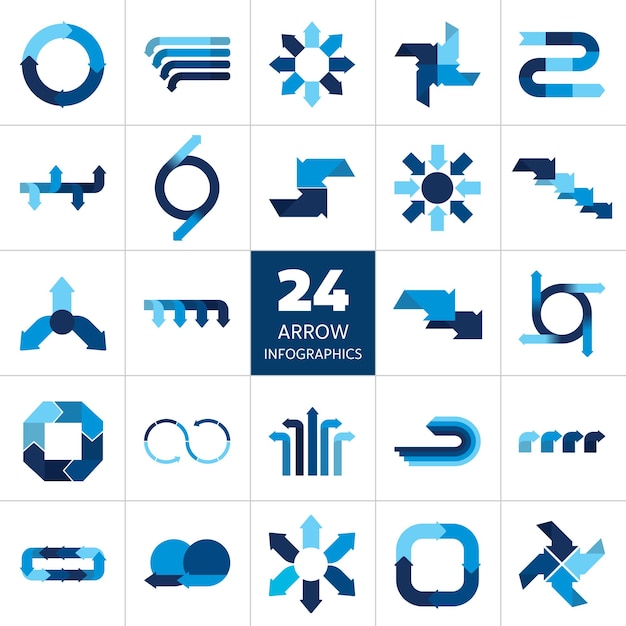 24
ARROW
INFOGRAPHICS