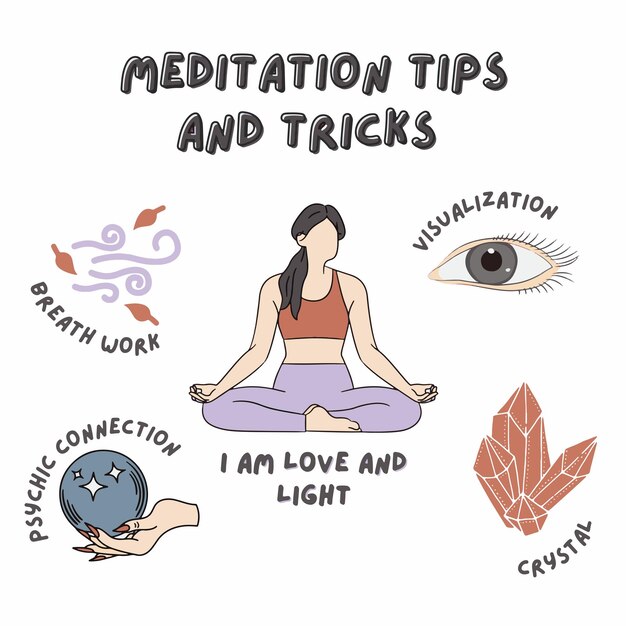 MEDITATION TIPS AND TRICKS

BREATH WORK

VISUALIZATION

I AM LOVE AND LIGHT

PSYCHIC CONNECTION

CRYSTAL