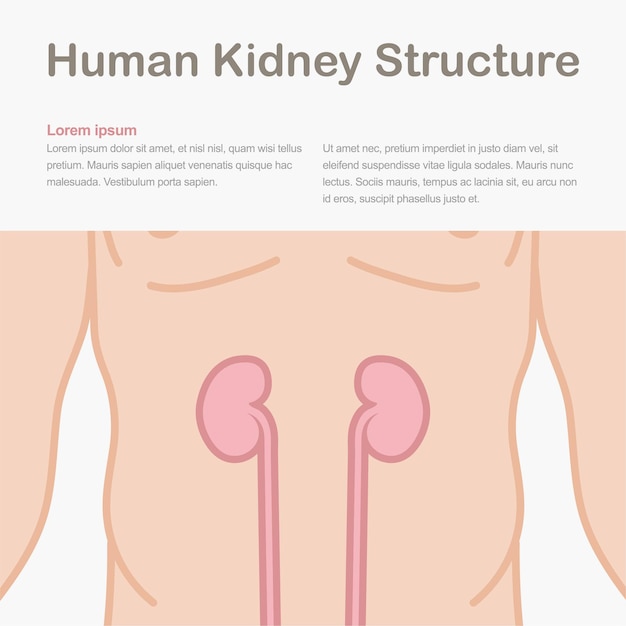 Human Kidney Structure

Lorem ipsum

Lorem ipsum dolor sit amet, et nisl nisl, quam wisi tellus pretium. Mauris sapien aliquet venenatis quisque hac malesuada. Vestibulum porta sapien.

Ut amet nec, pretium imperdiet in justo diam vel, sit eleifend suspendisse vitae ligula sodales. Mauris nunc lectus. Sociis mauris, tempus ac lacinia sit, eu arcu non id eros, suscipit phasellus justo et.