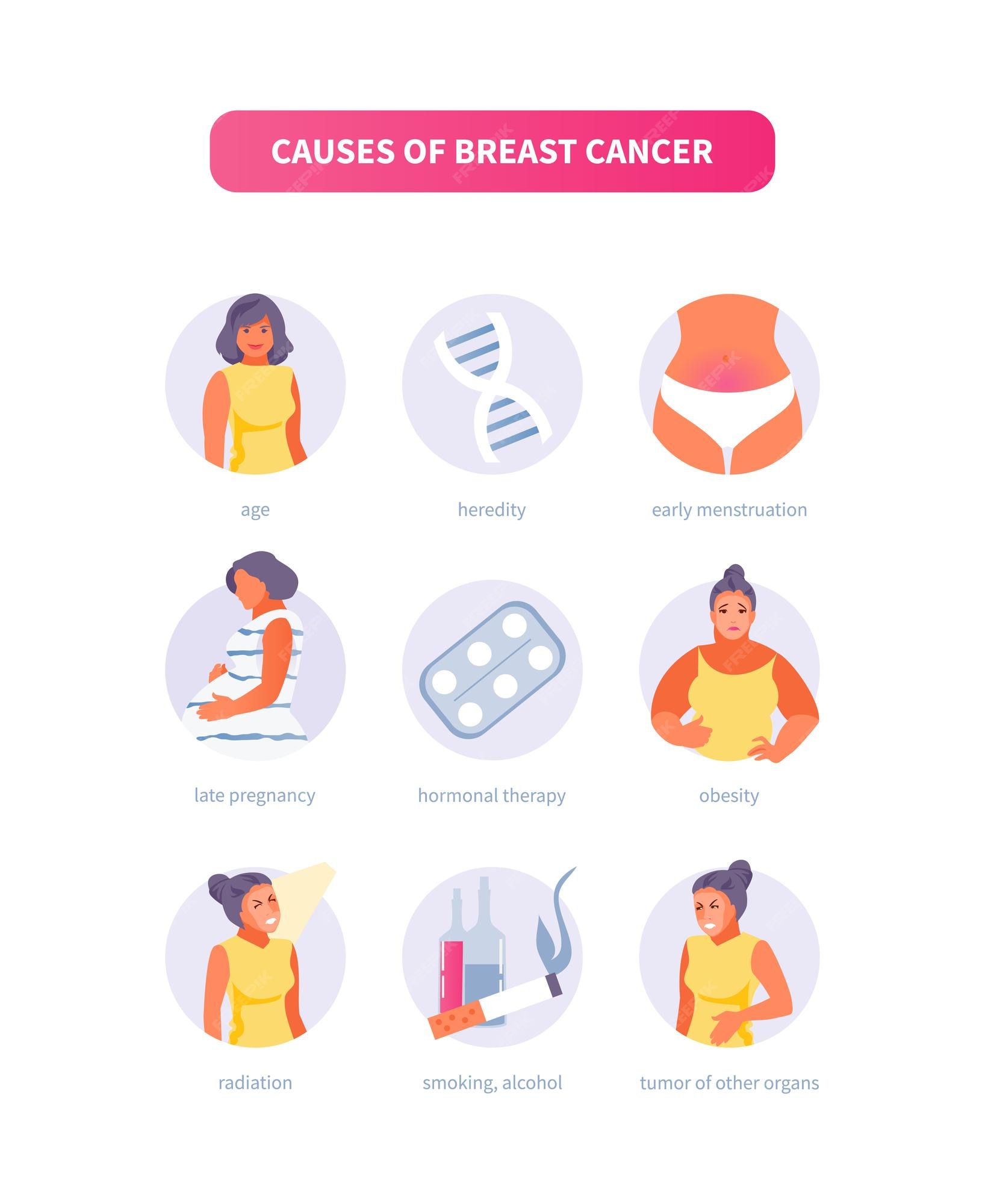 CAUSES OF BREAST CANCER

age

heredity

early menstruation

late pregnancy

hormonal therapy

obesity

radiation

smoking, alcohol

tumor of other organs