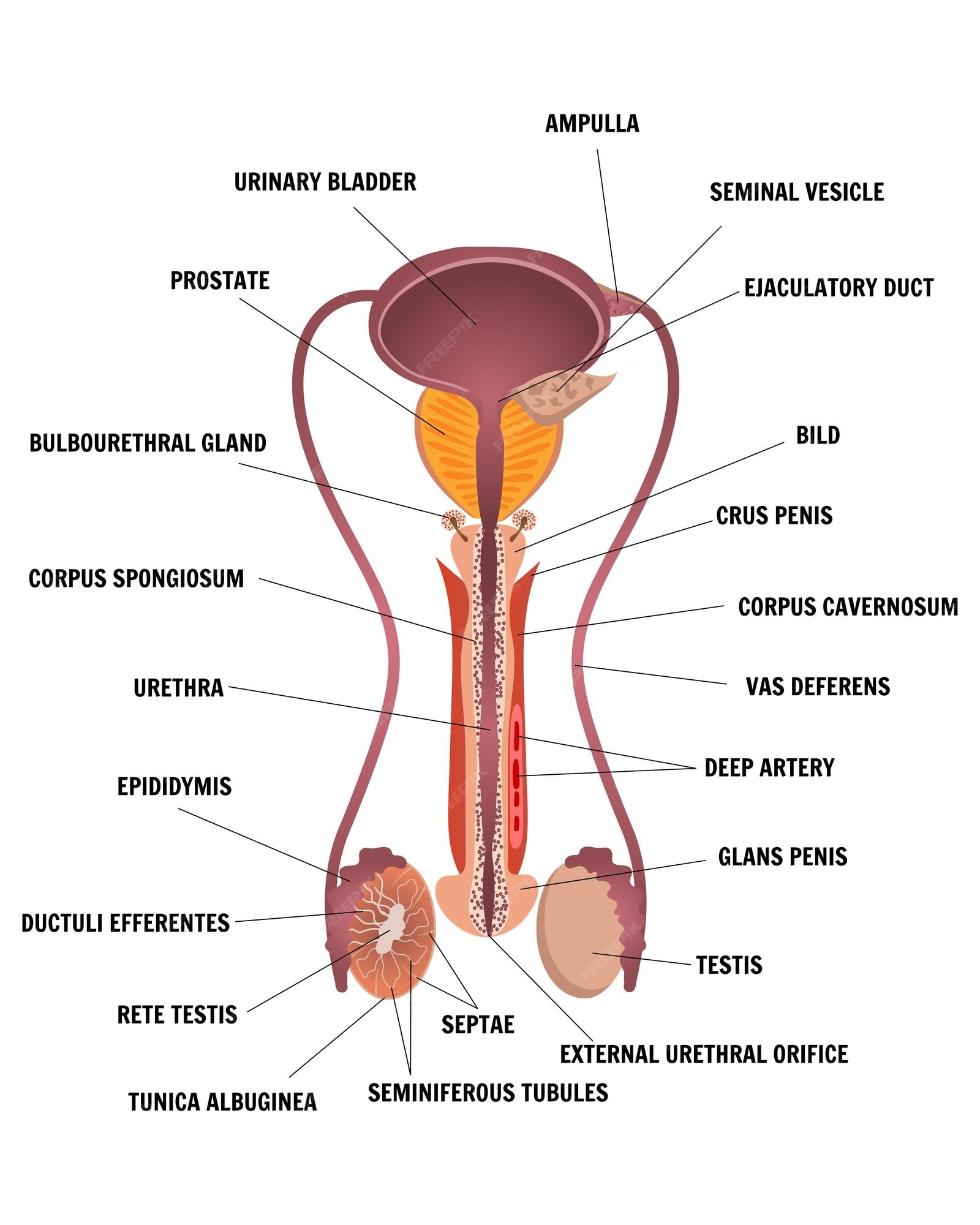 AMPULLA

URINARY BLADDER

SEMINAL VESICLE

PROSTATE

EJACULATORY DUCT

BULBOURETHRAL GLAND

BILD

CRUS PENIS

CORPUS SPONGIOSUM

CORPUS CAVERNOSUM

URETHRA

VAS DEFERENS

DEEP ARTERY

EPIDIDYMIS

GLANS PENIS

DUCTULI EFFERENTES

TESTIS

RETE TESTIS

SEPTAE

EXTERNAL URETHRAL ORIFICE

TUNICA ALBUGINEA

SEMINIFEROUS TUBULES

FREEPIK