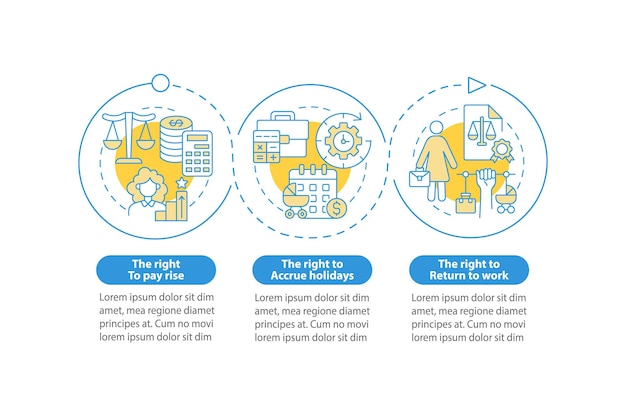 The right To pay rise

Lorem ipsum dolor sit dim amet, mea regione diamet principes at. Cum no movi lorem ipsum dolor sit dim

The right to Accrue holidays

Lorem ipsum dolor sit dim amet, mea regione diamet principes at. Cum no movi lorem ipsum dolor sit dim

The right to Return to work

Lorem ipsum dolor sit dim amet, mea regione diamet principes at. Cum no movi lorem ipsum dolor sit dim