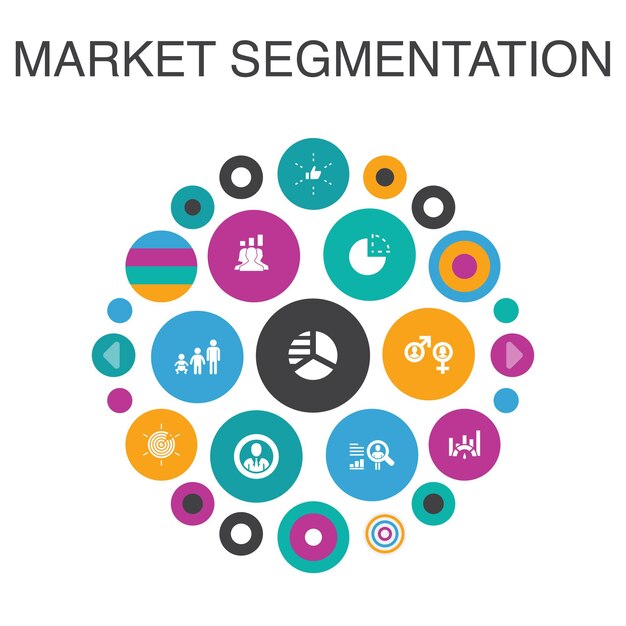 MARKET SEGMENTATION